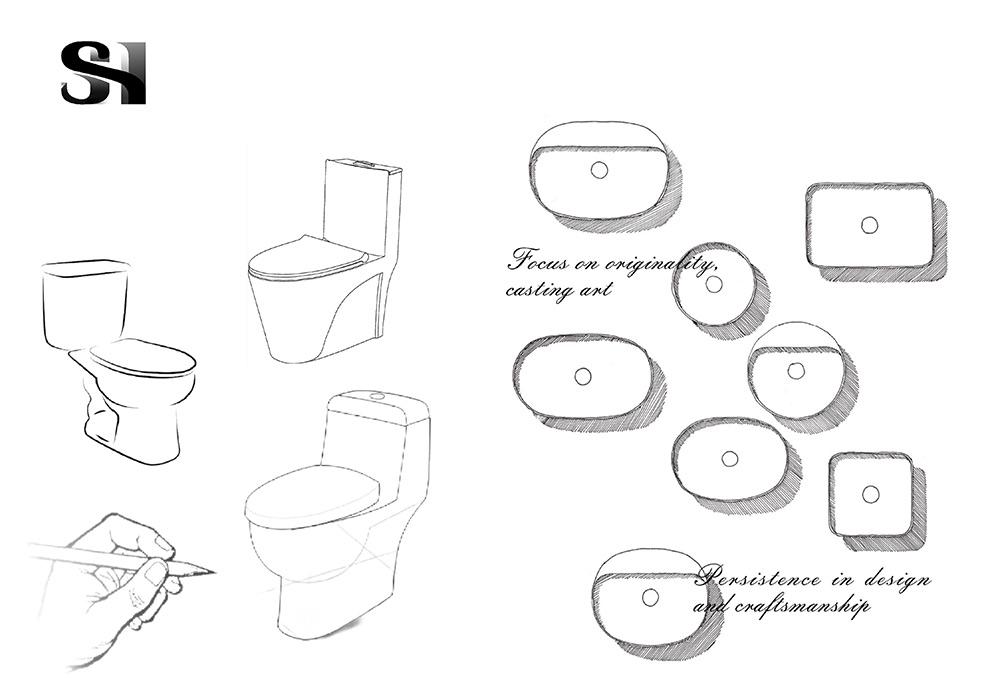 SH

Focus on originality, casting art

Persistence in design and craftsmanship